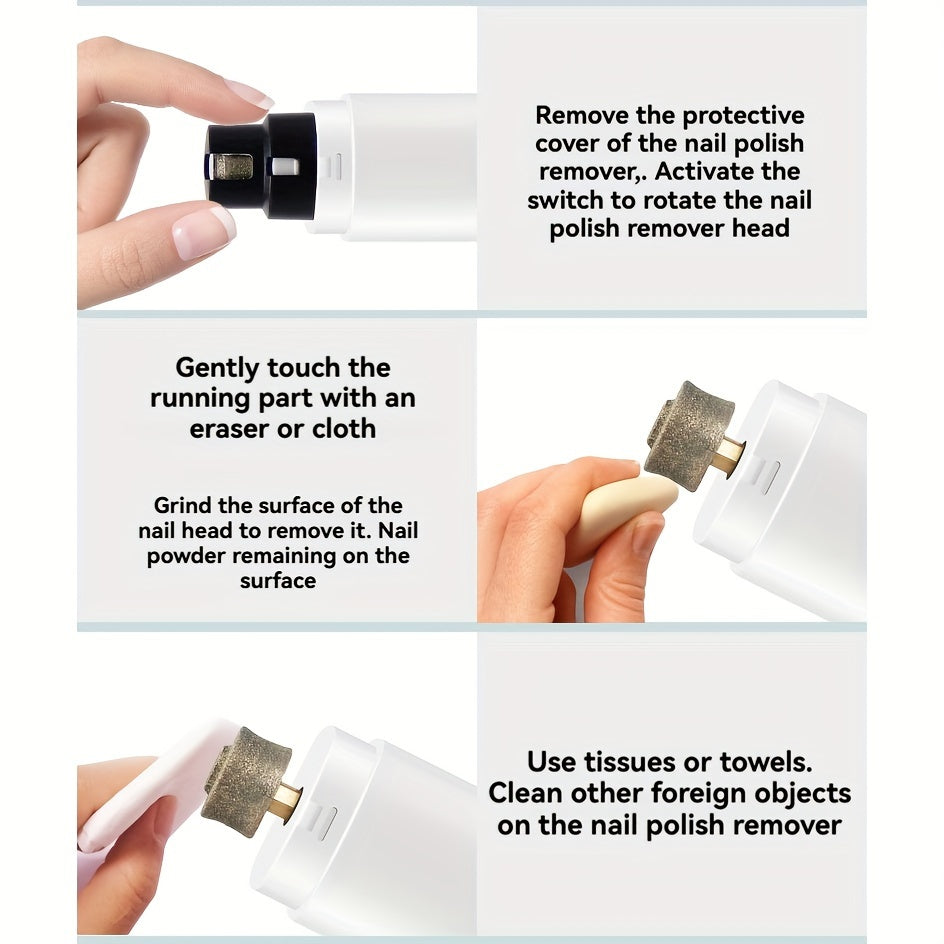 Remove the protective cover of the nail polish remover,. Activate the switch to rotate the nail polish remover head

Gently touch the running part with an eraser or cloth

Grind the surface of the nail head to remove it. Nail powder remaining on the surface

Use tissues or towels. Clean other foreign objects on the nail polish remover