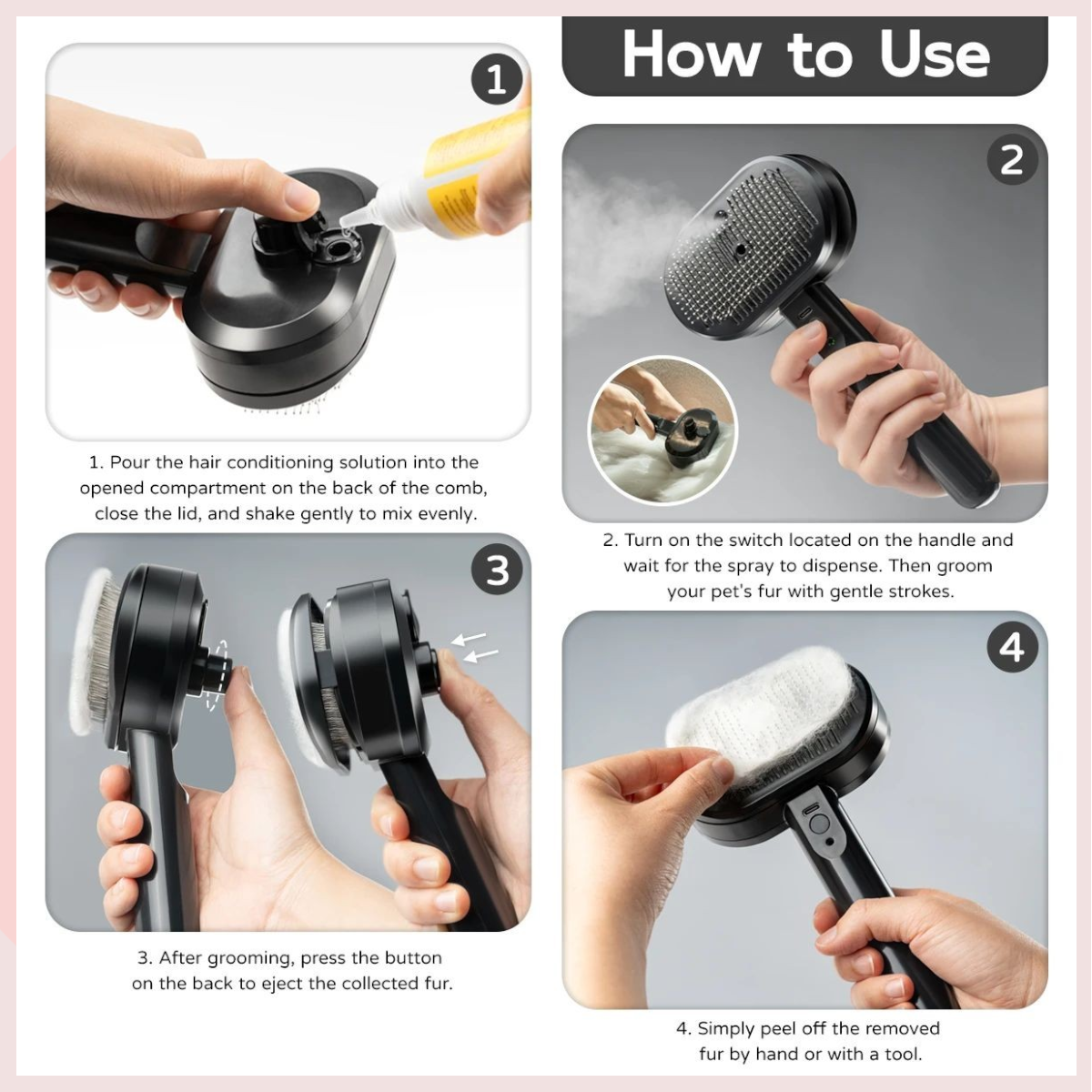 How to Use

1

1. Pour the hair conditioning solution into the opened compartment on the back of the comb, close the lid, and shake gently to mix evenly.

2

2. Turn on the switch located on the handle and wait for the spray to dispense. Then groom your pet's fur with gentle strokes.

3

3. After grooming, press the button on the back to eject the collected fur.

4

4. Simply peel off the removed fur by hand or with a tool.